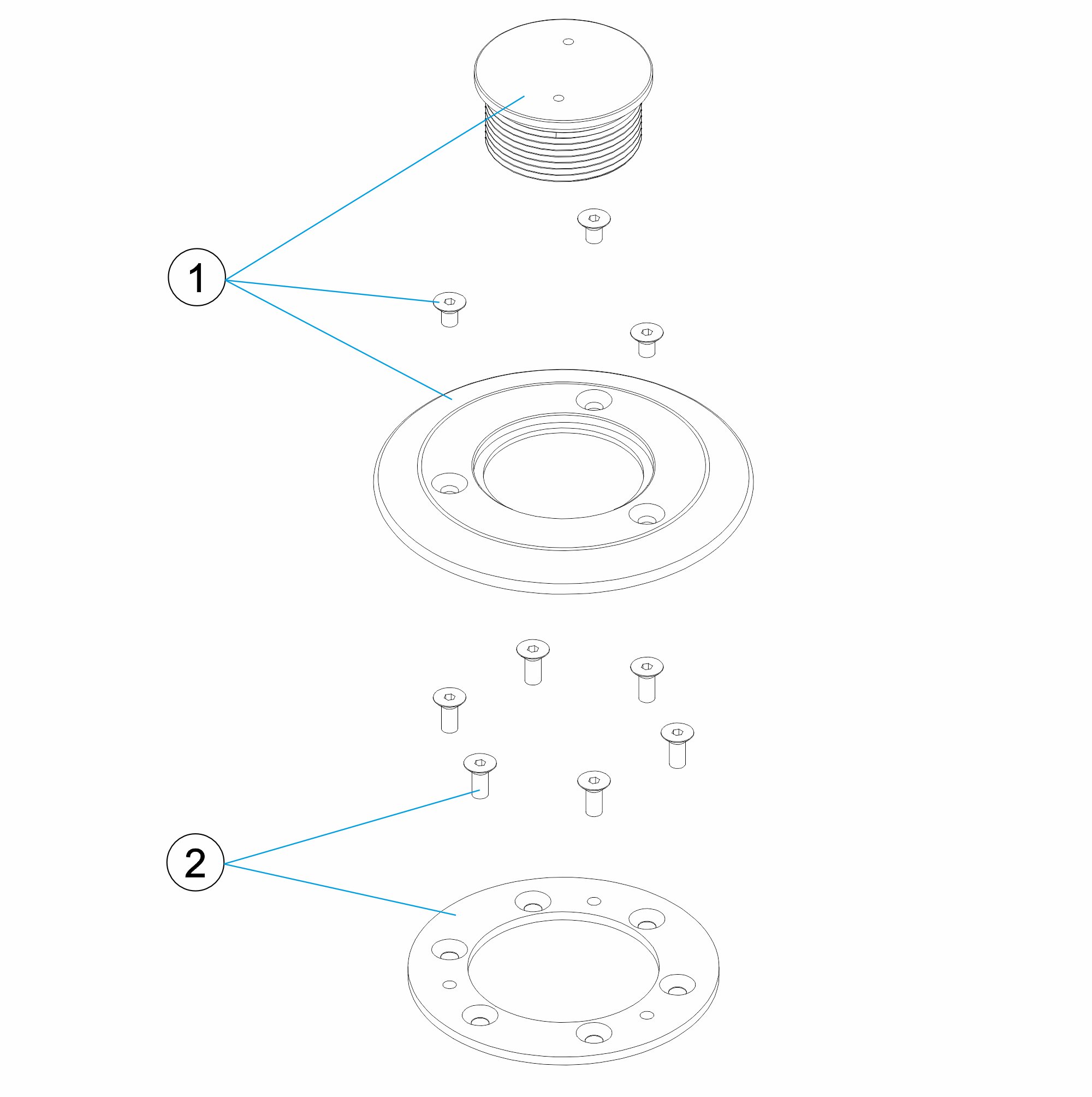 1

2