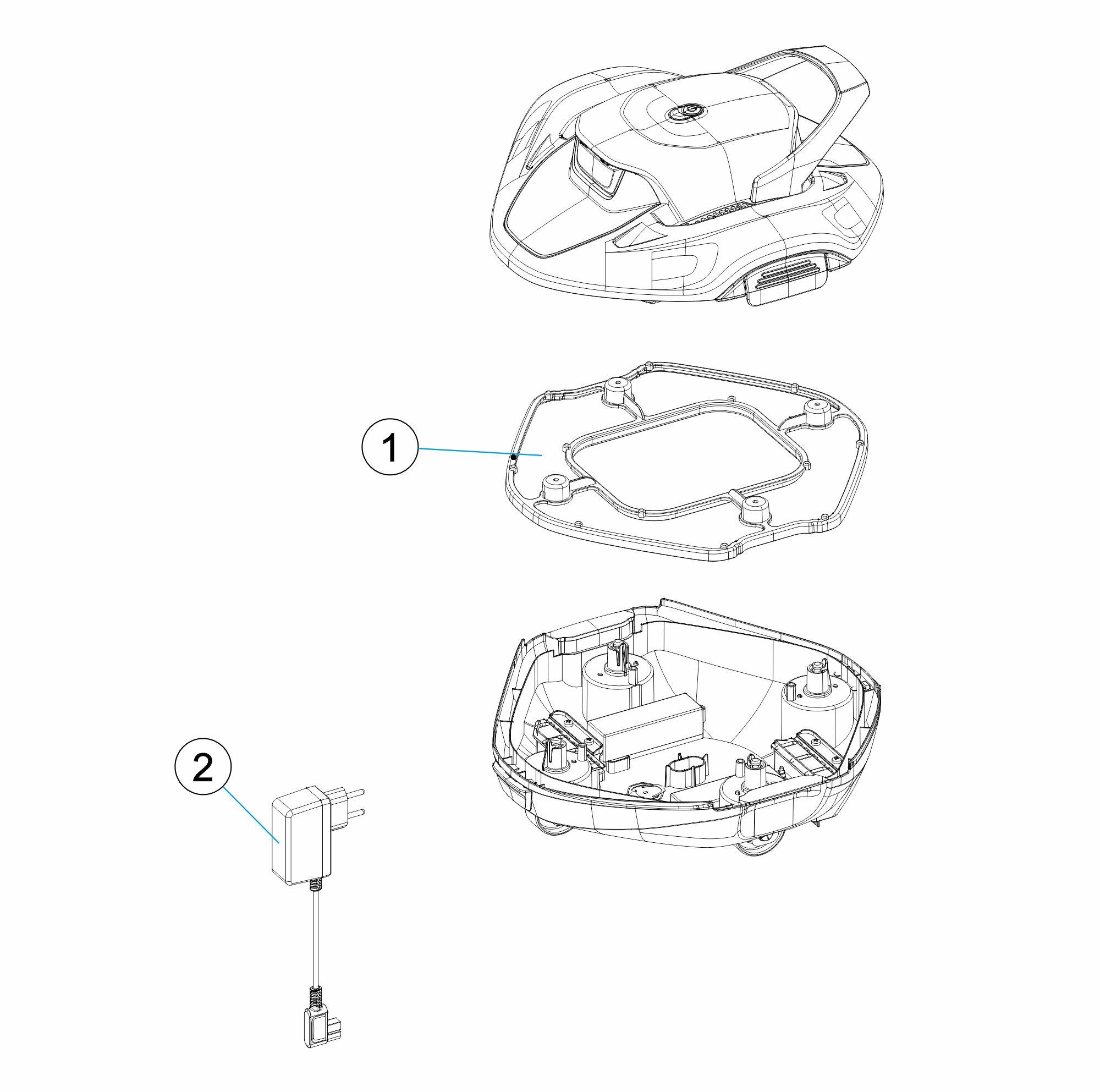 1

2