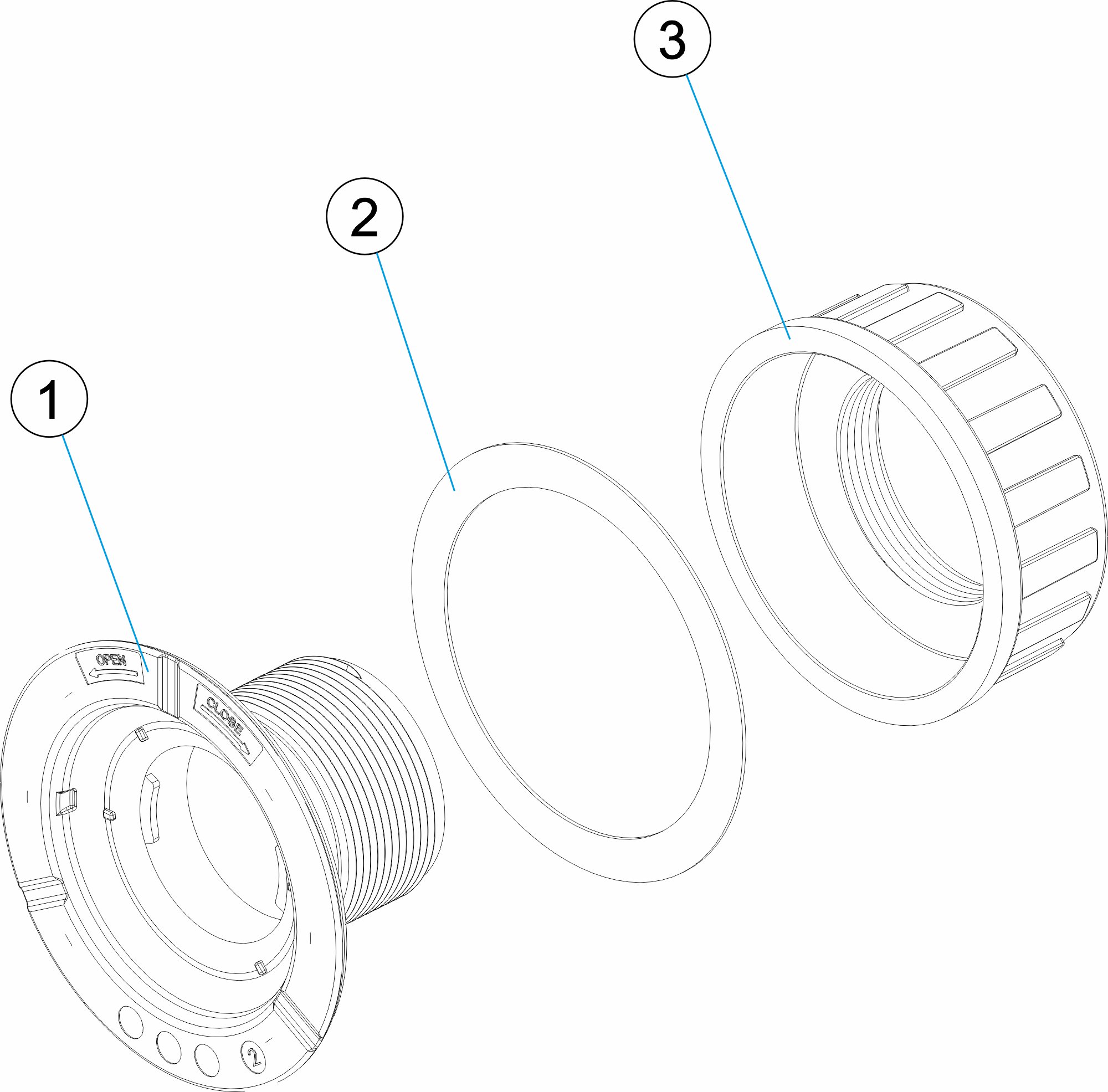 3
2
1
OPEN
CLOSE
2