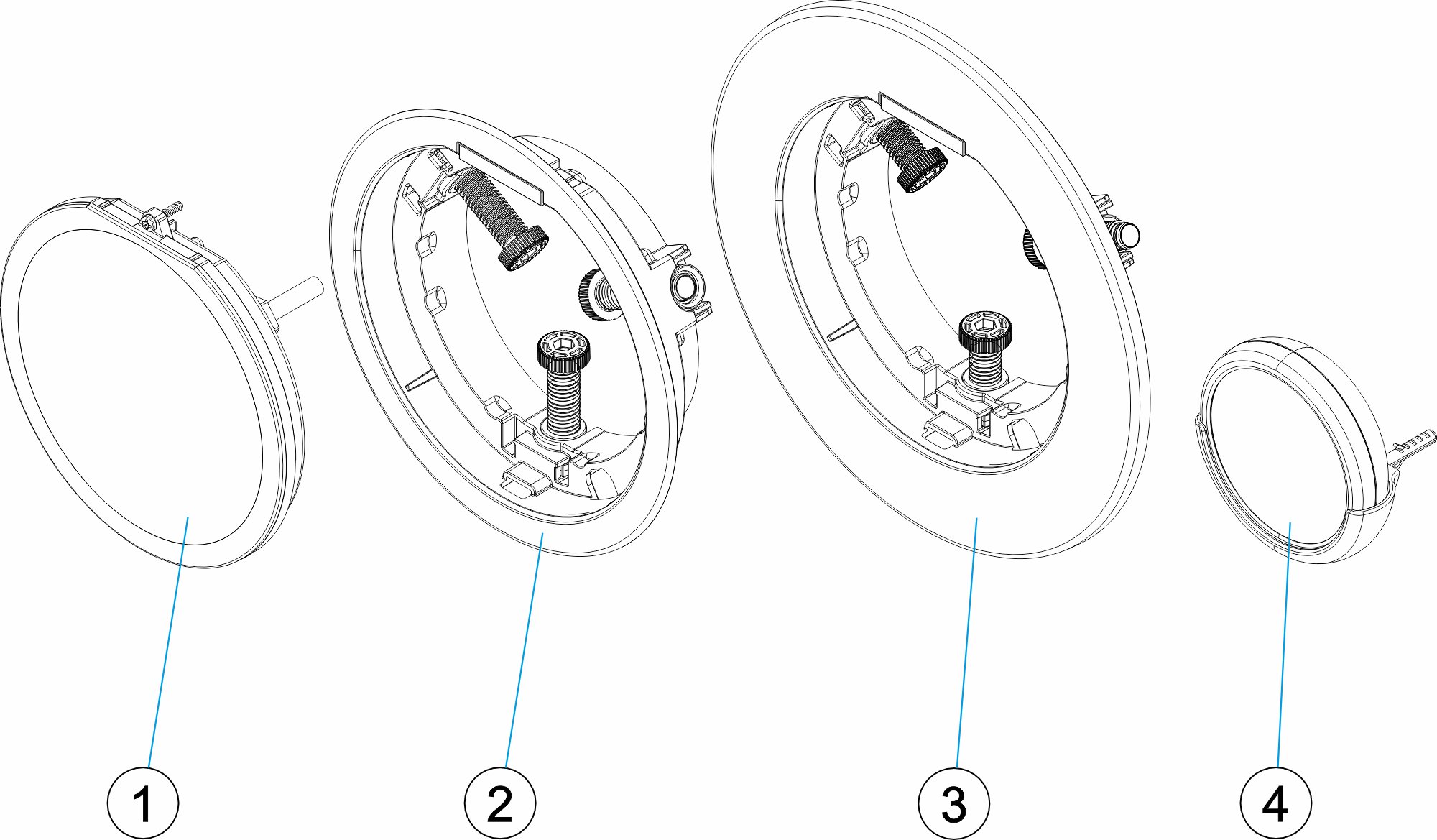 1
2
3
4