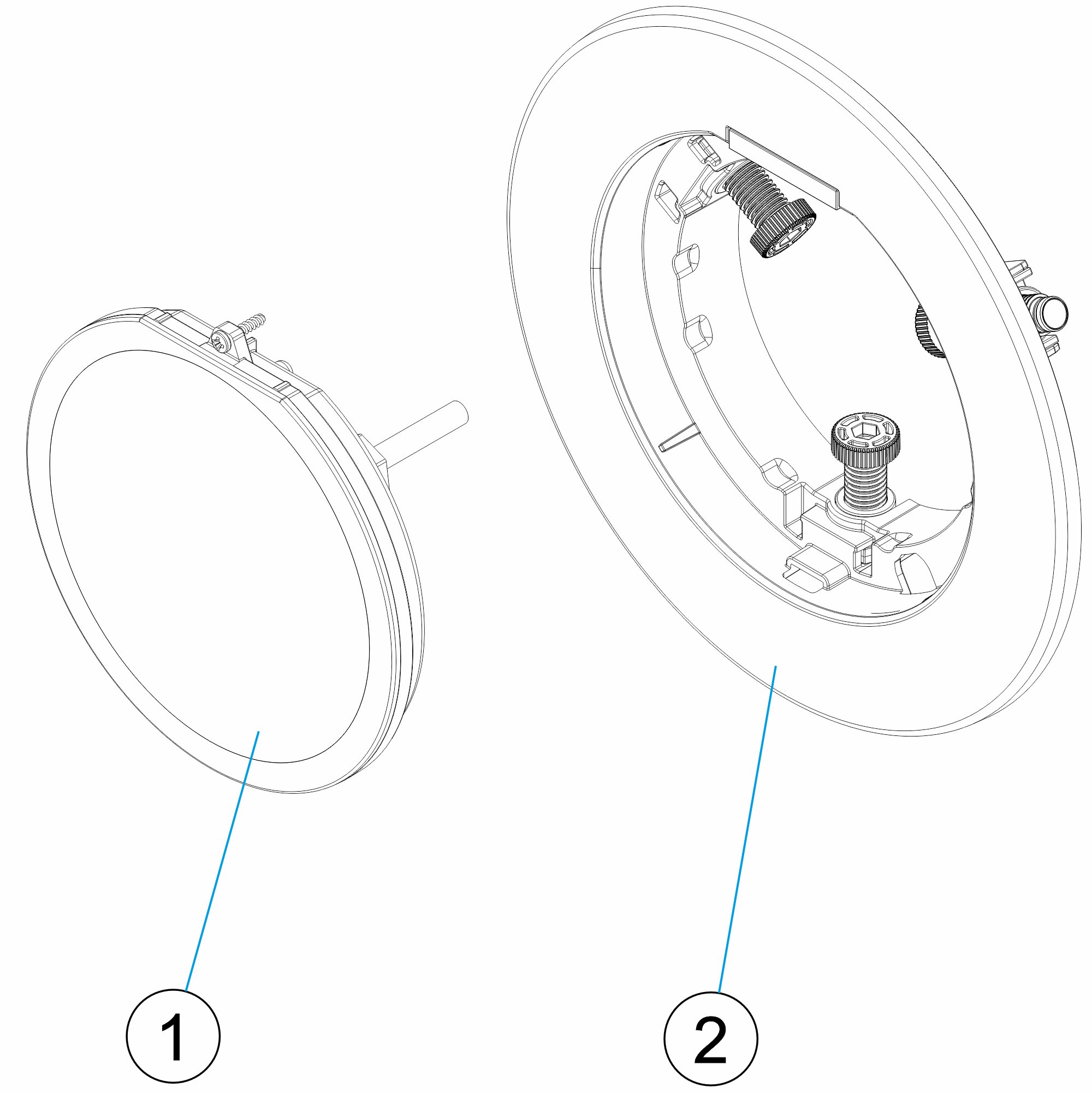 1

2