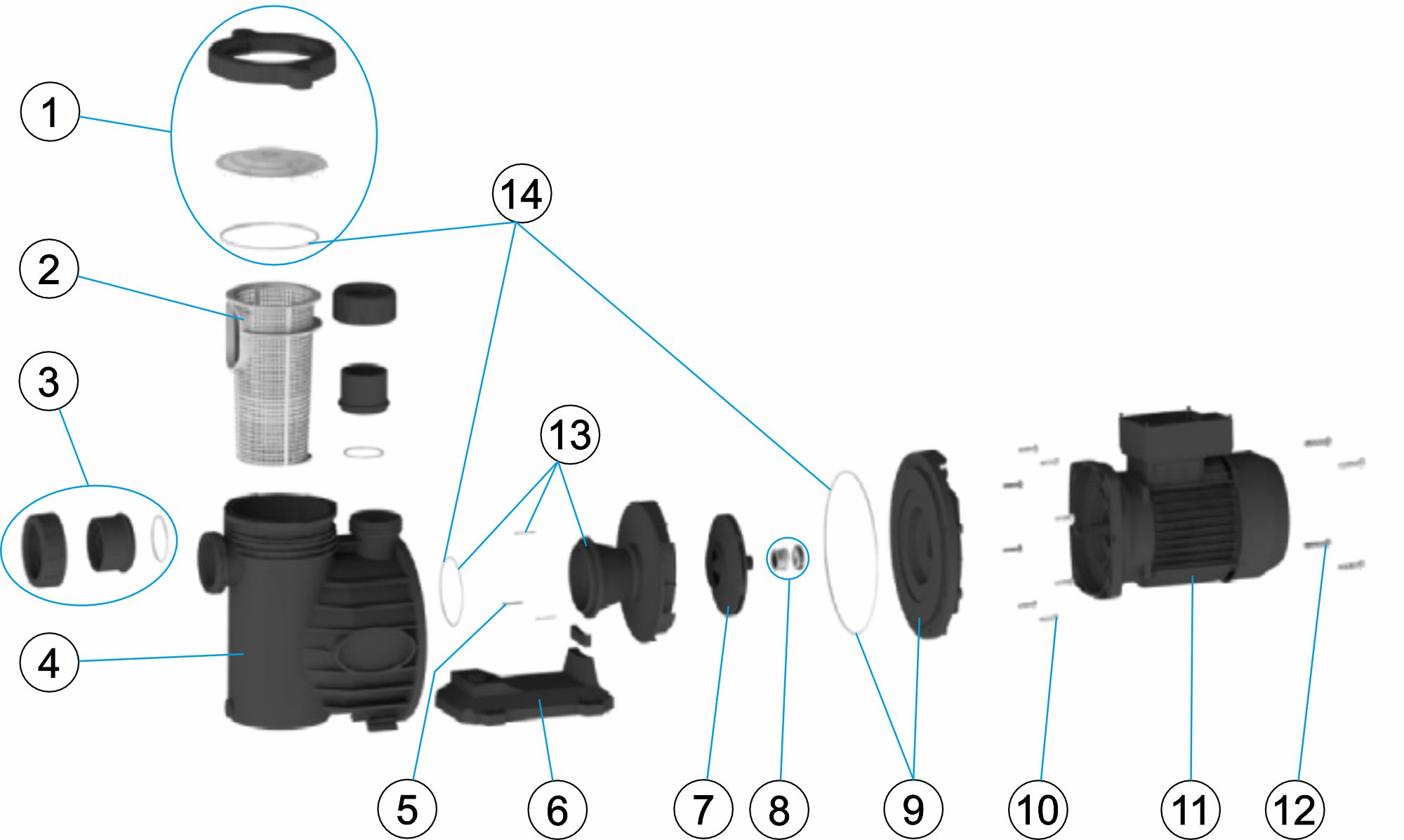 1
14
2
3
13
4
5
6
7
8
9
10
11
12