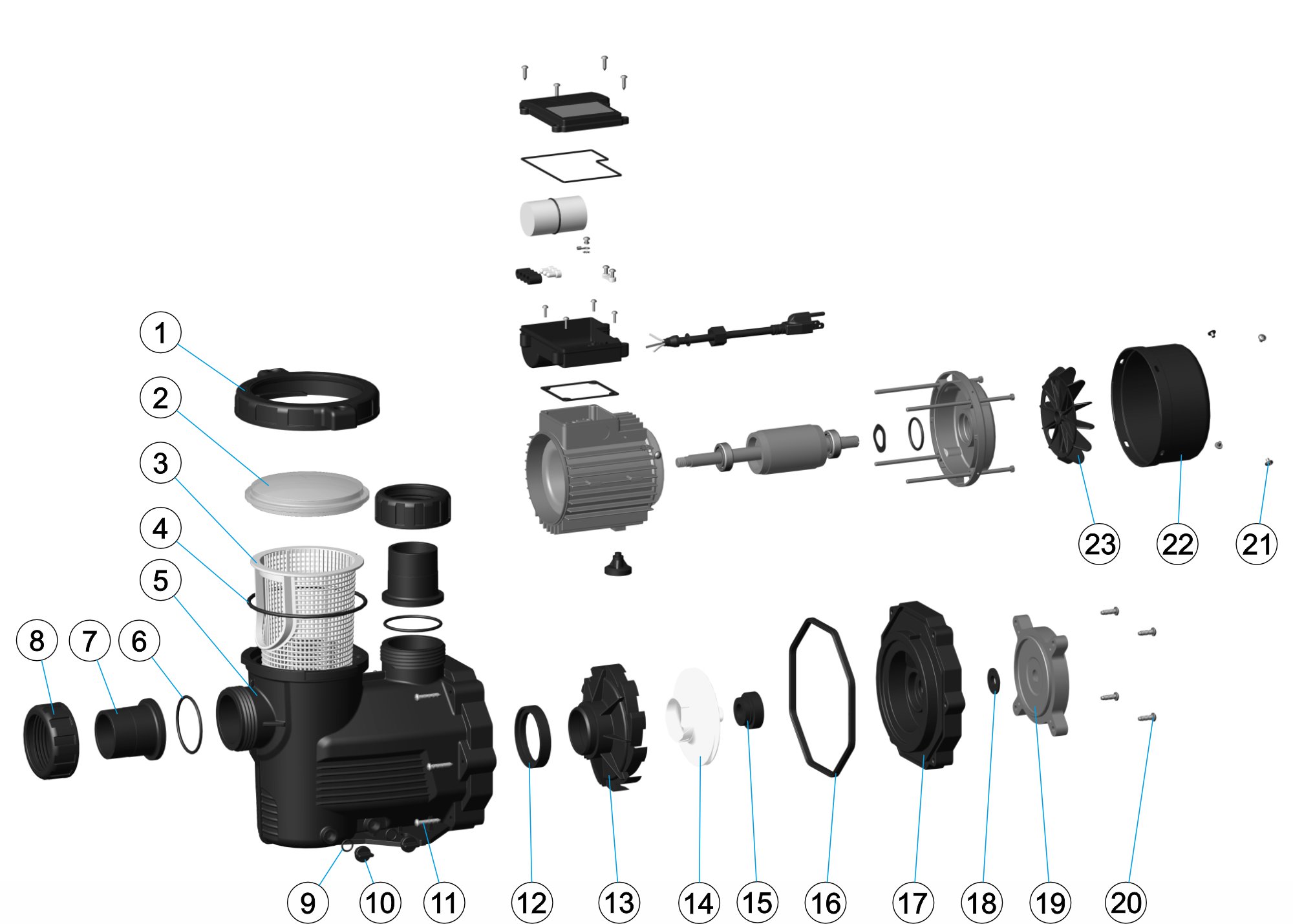 1
2
3
4
5
8
7
6
23
22
21
9
10
11
12
13
14
15
16
17
18
19
20