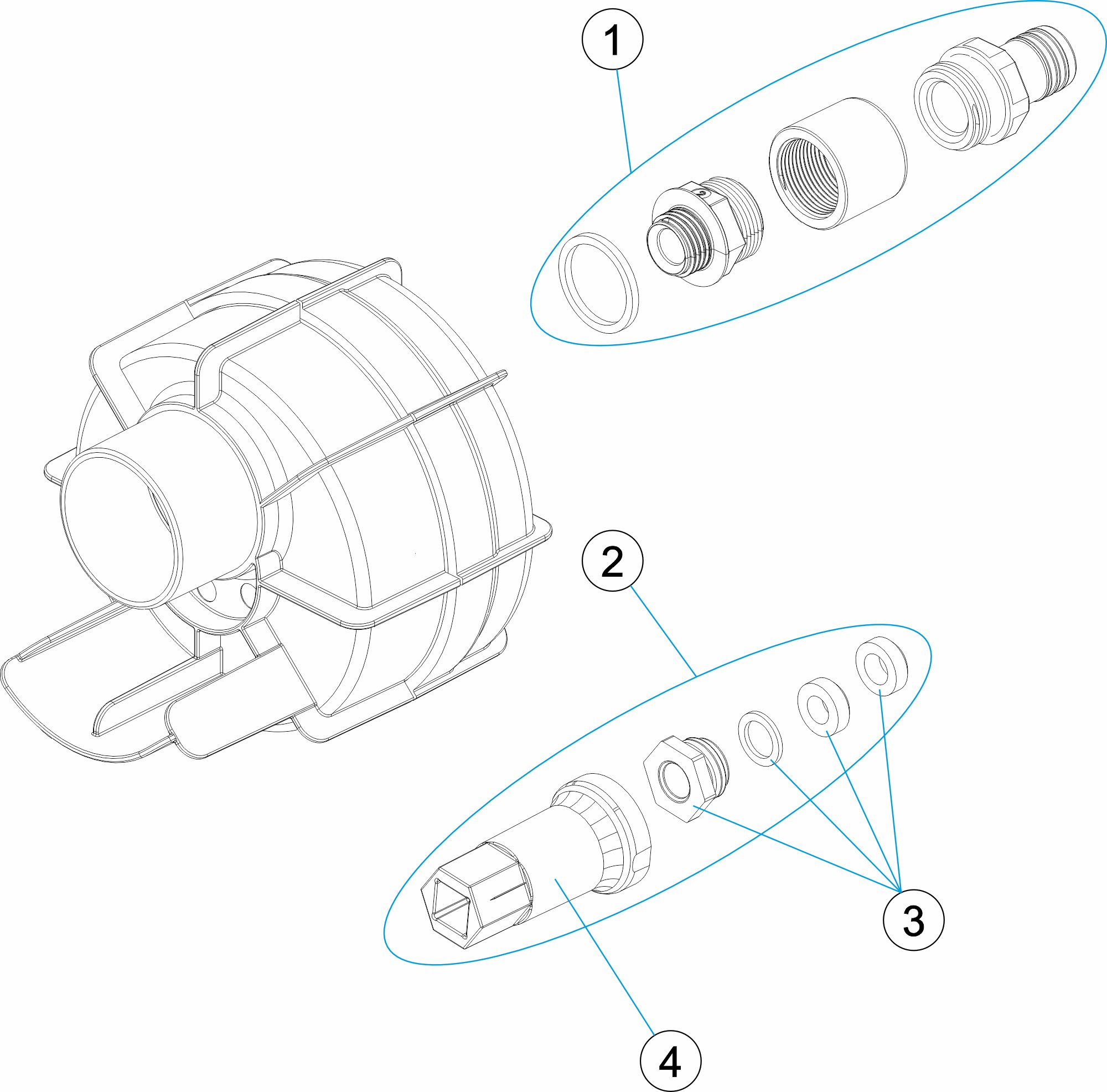 1
2
2
3
4