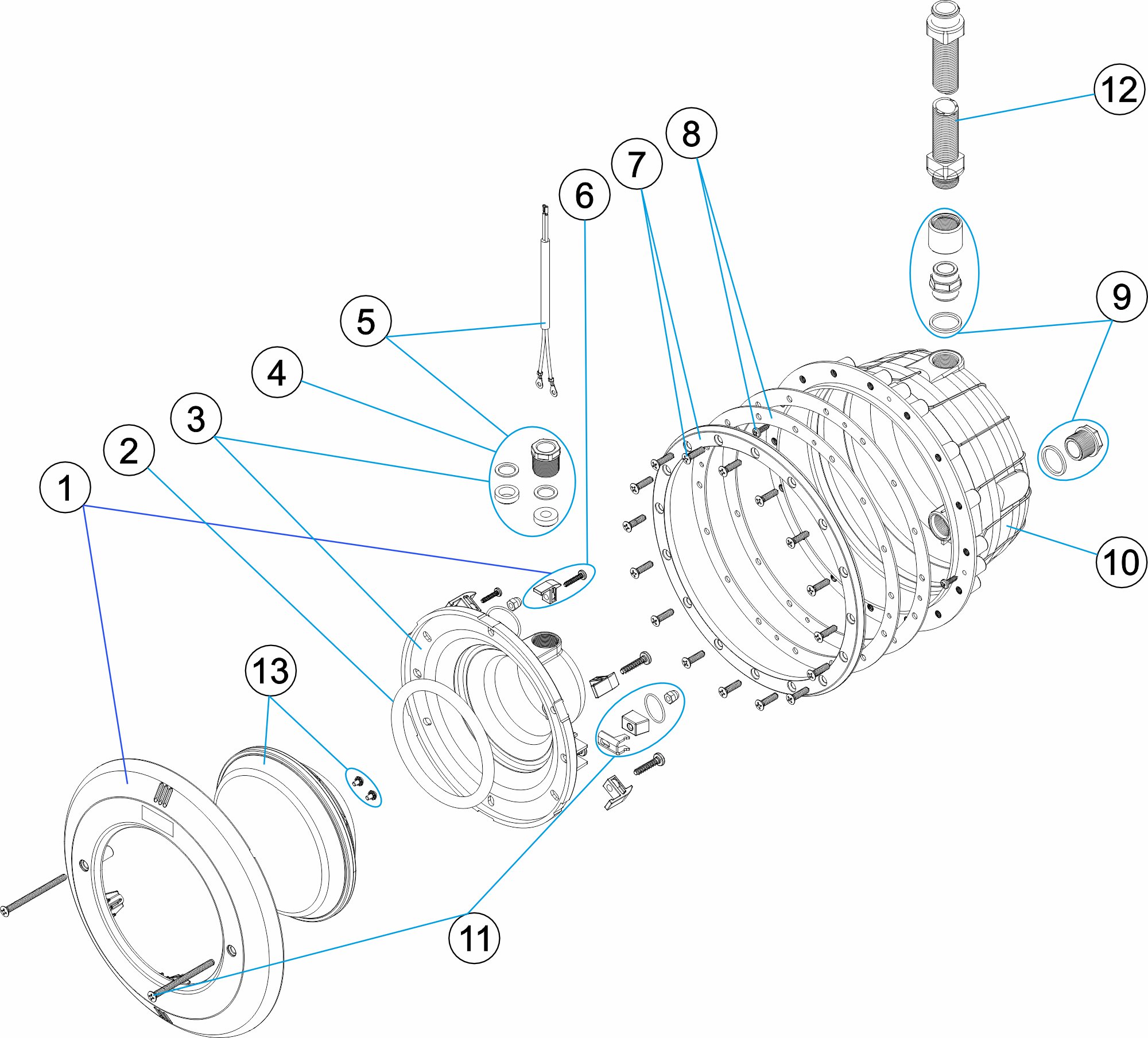 12
8
7
6
5
9
4
3
2
1
10
13
11