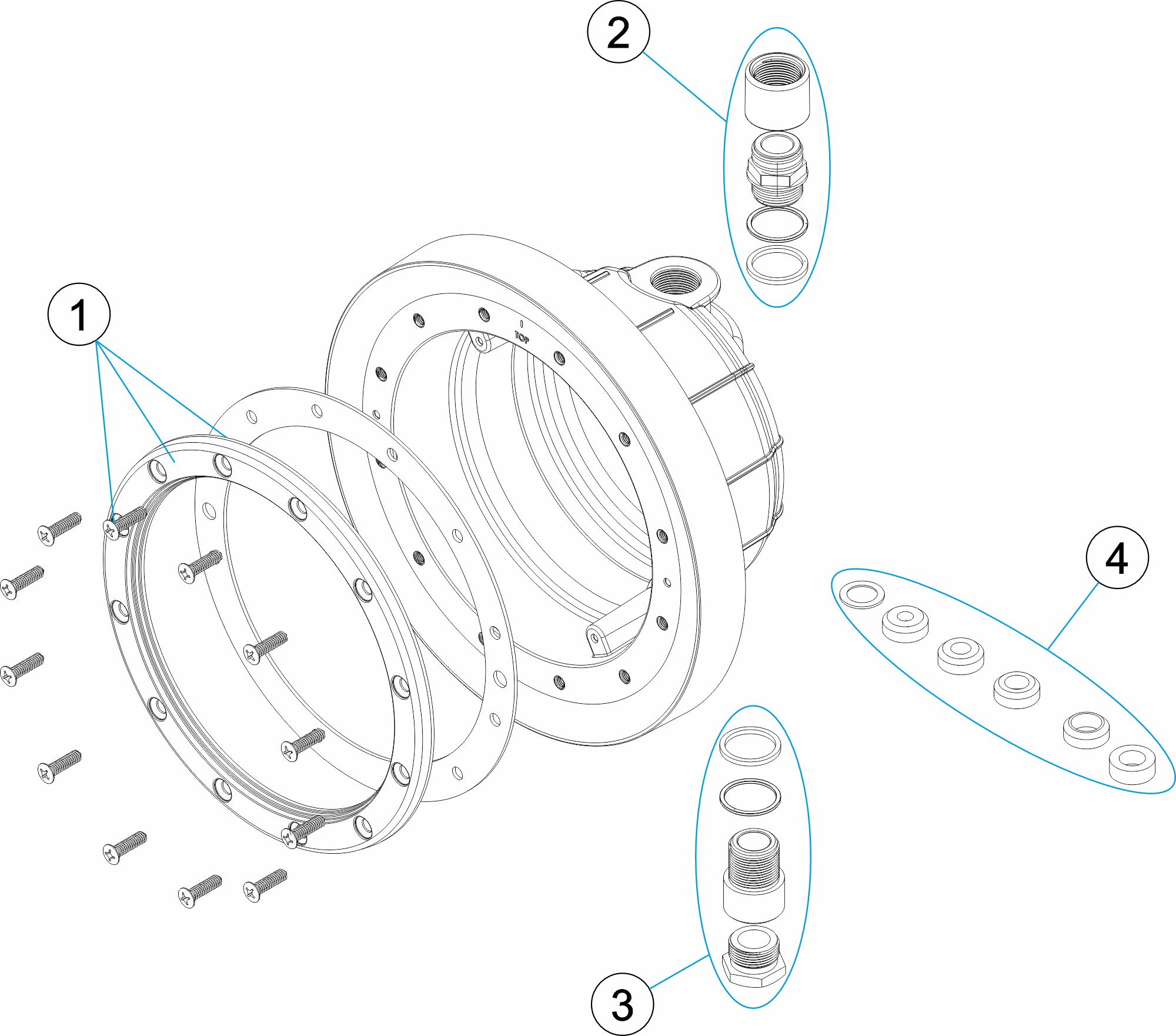 2

1

TOP

4

3