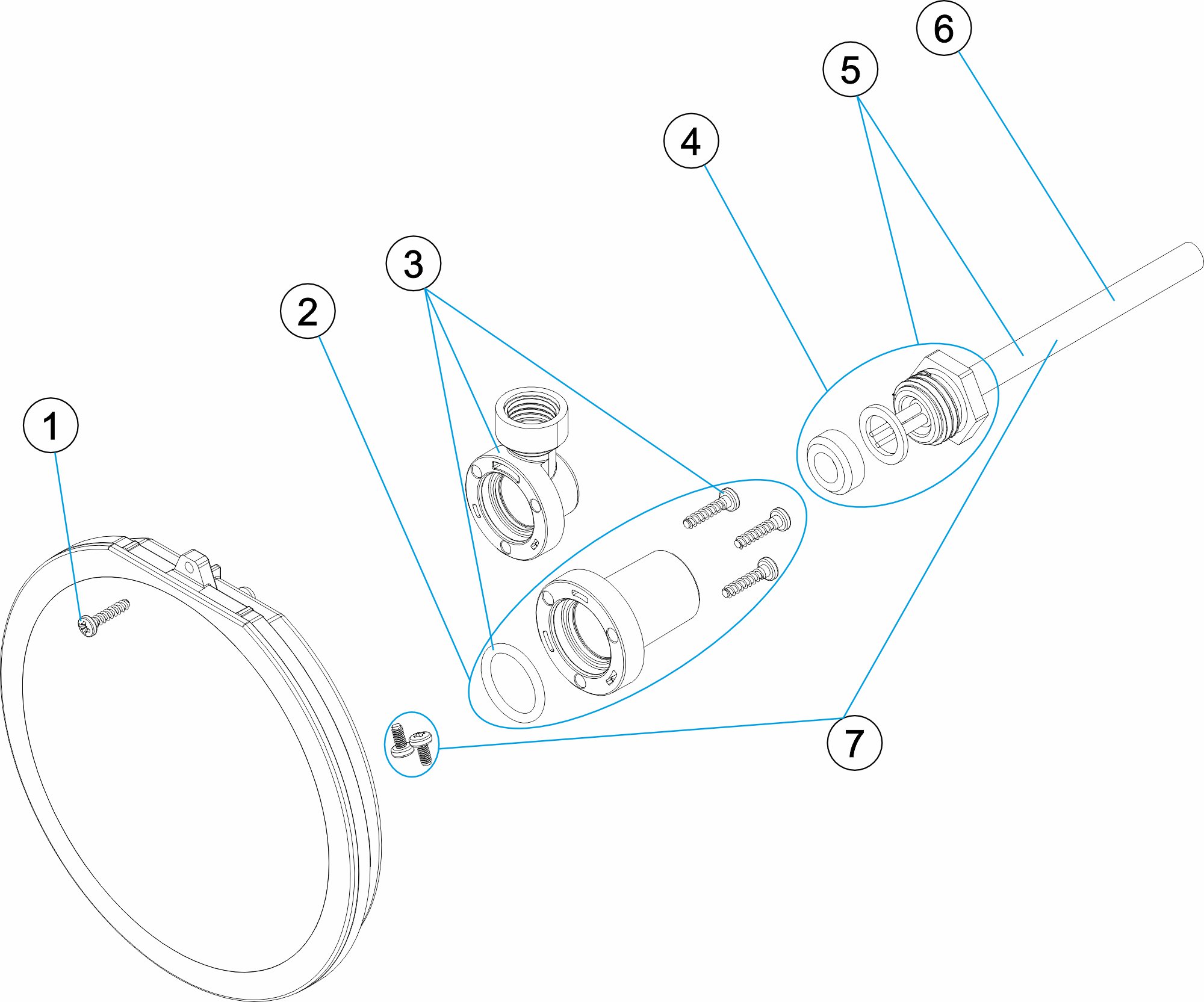 6
5
4
3
2
1
7