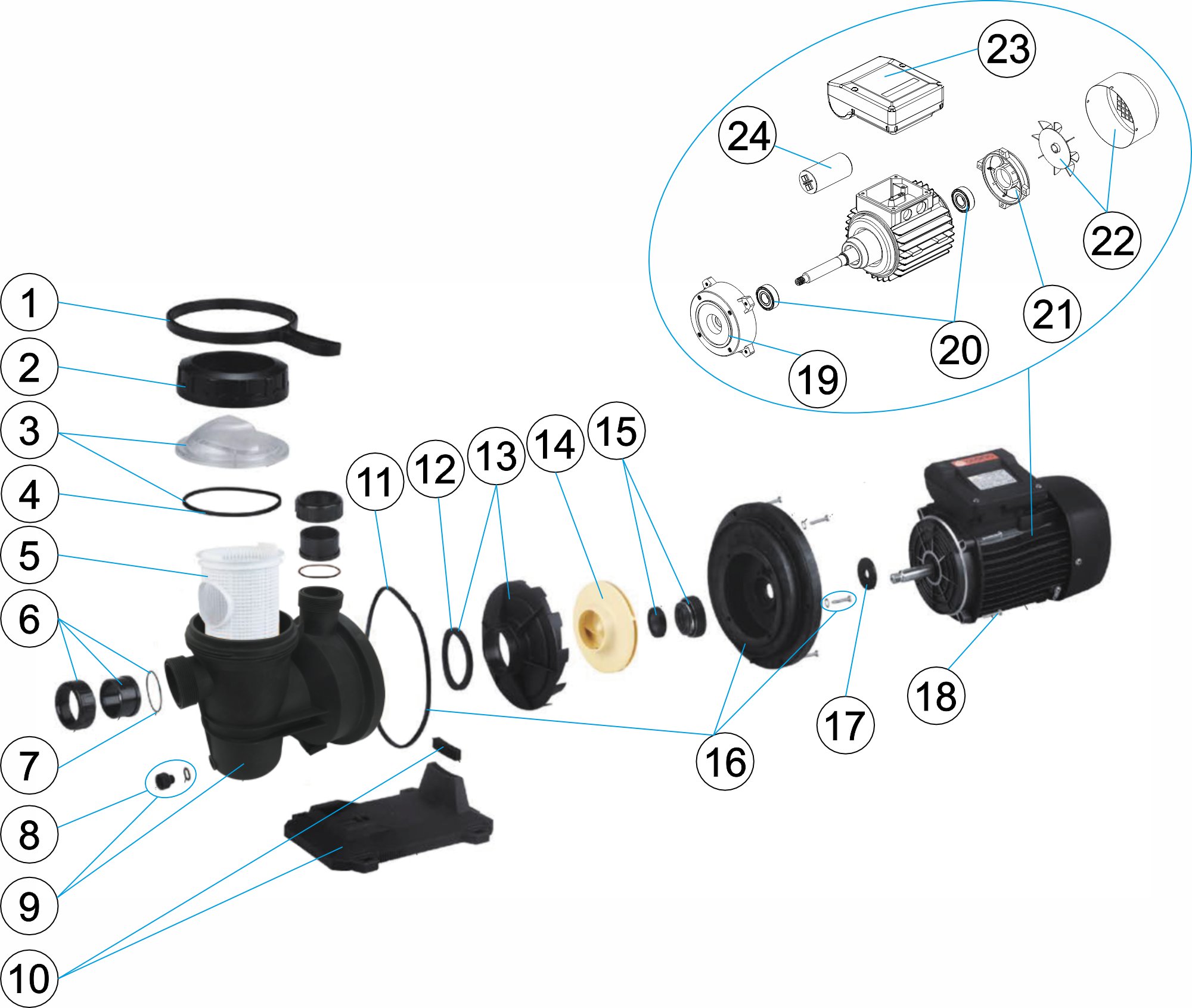 23
24
22
21
20
19
1
2
3
4
5
6
7
8
9
10
11
12
13
14
15
16
17
18