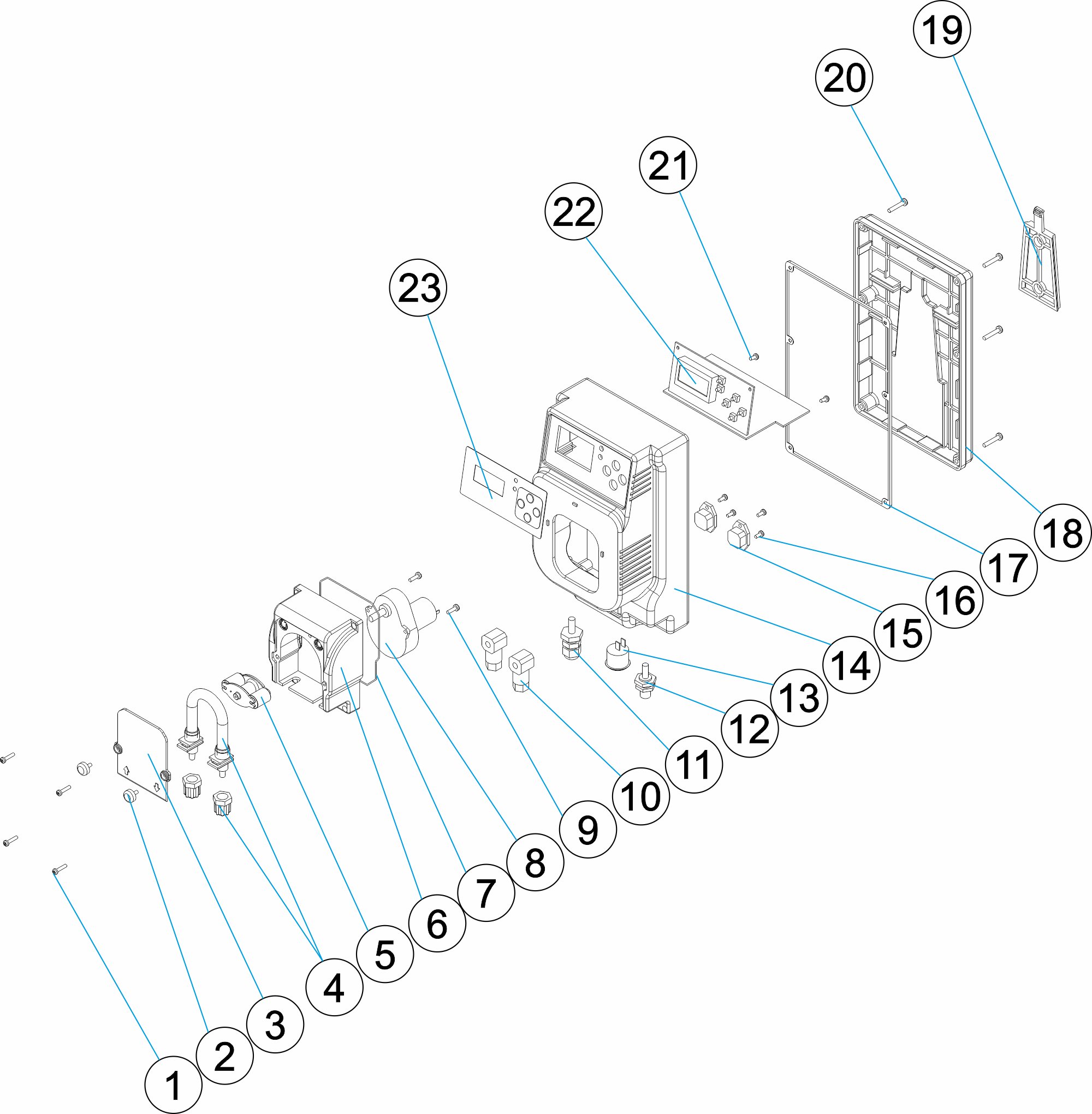 19
20
21
22
23
18
17
16
15
14
13
12
11
10
9
8
7
6
5
4
3
2
1