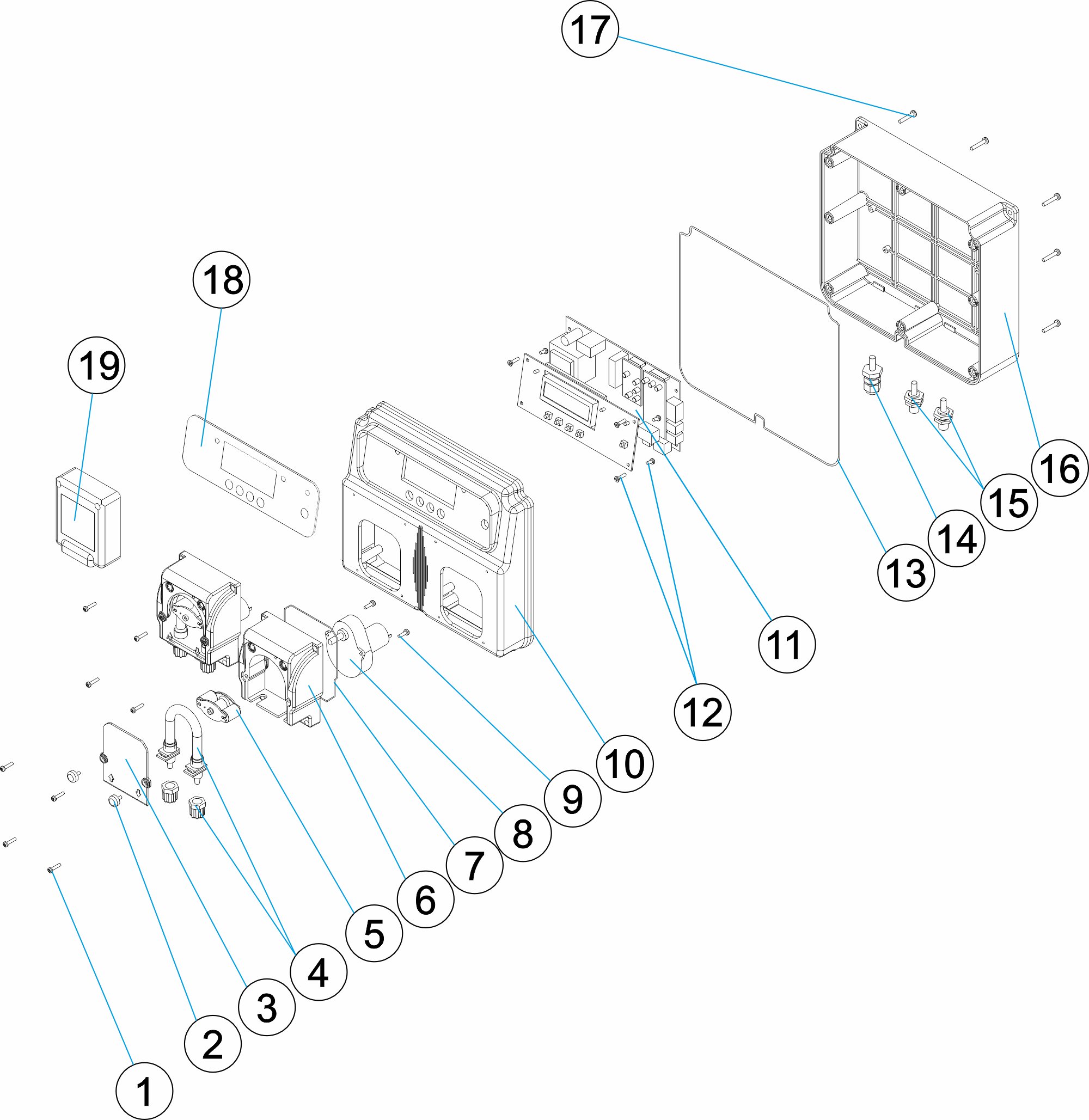 17
18
19
16
15
14
13
11
12
10
9
8
7
6
5
4
3
2
1