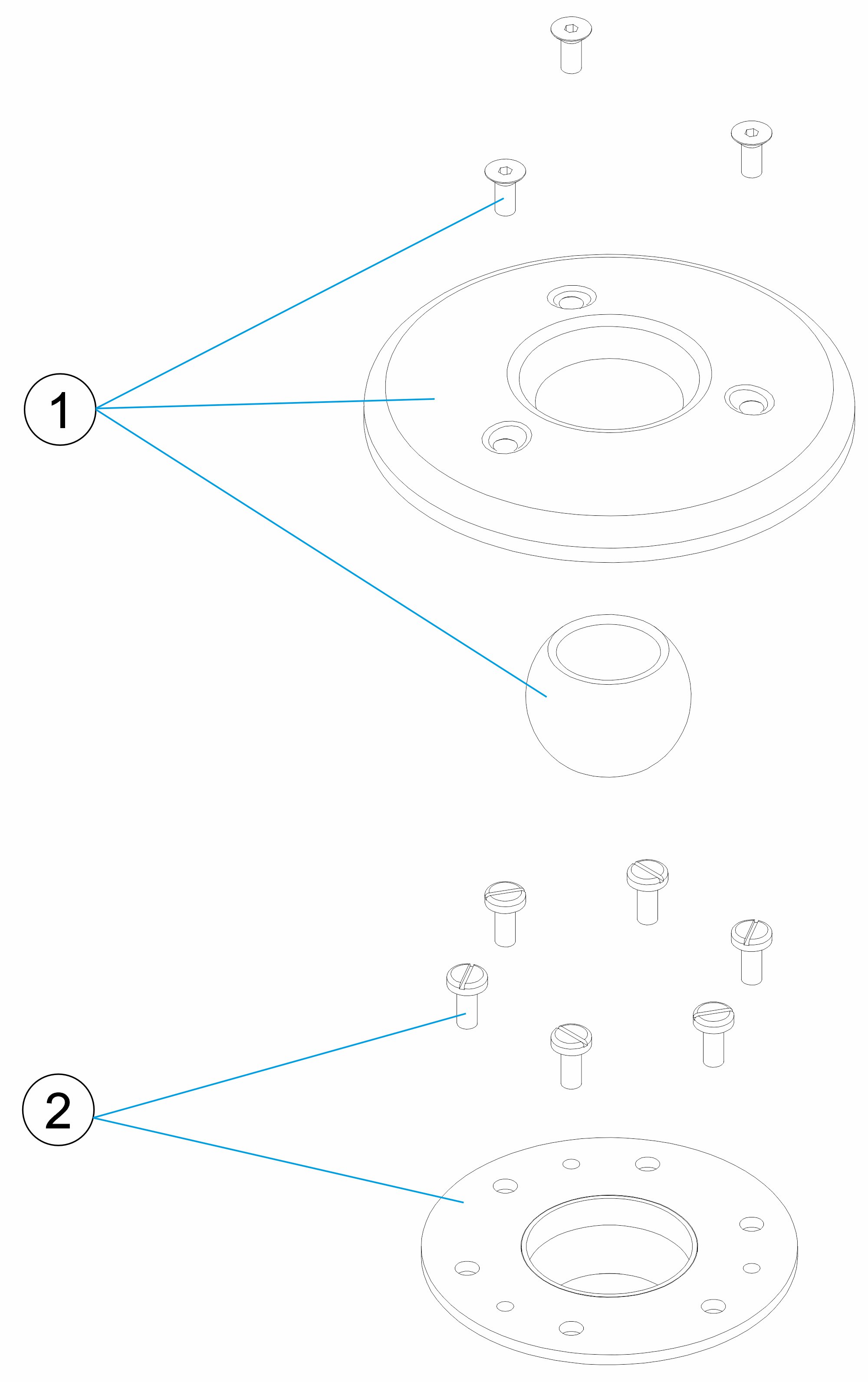 1

2