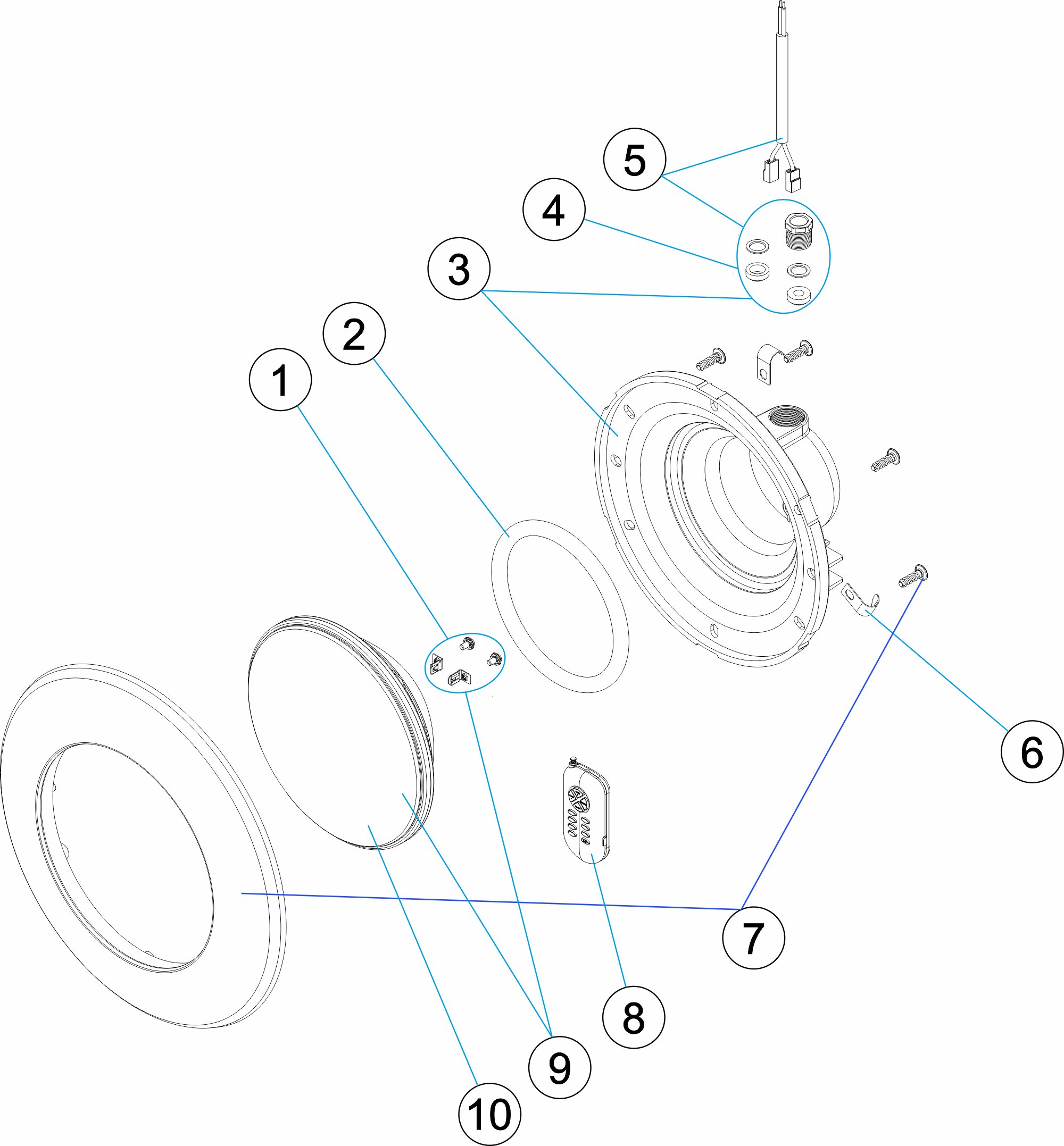 5
4
3
2
1
6
7
8
9
10