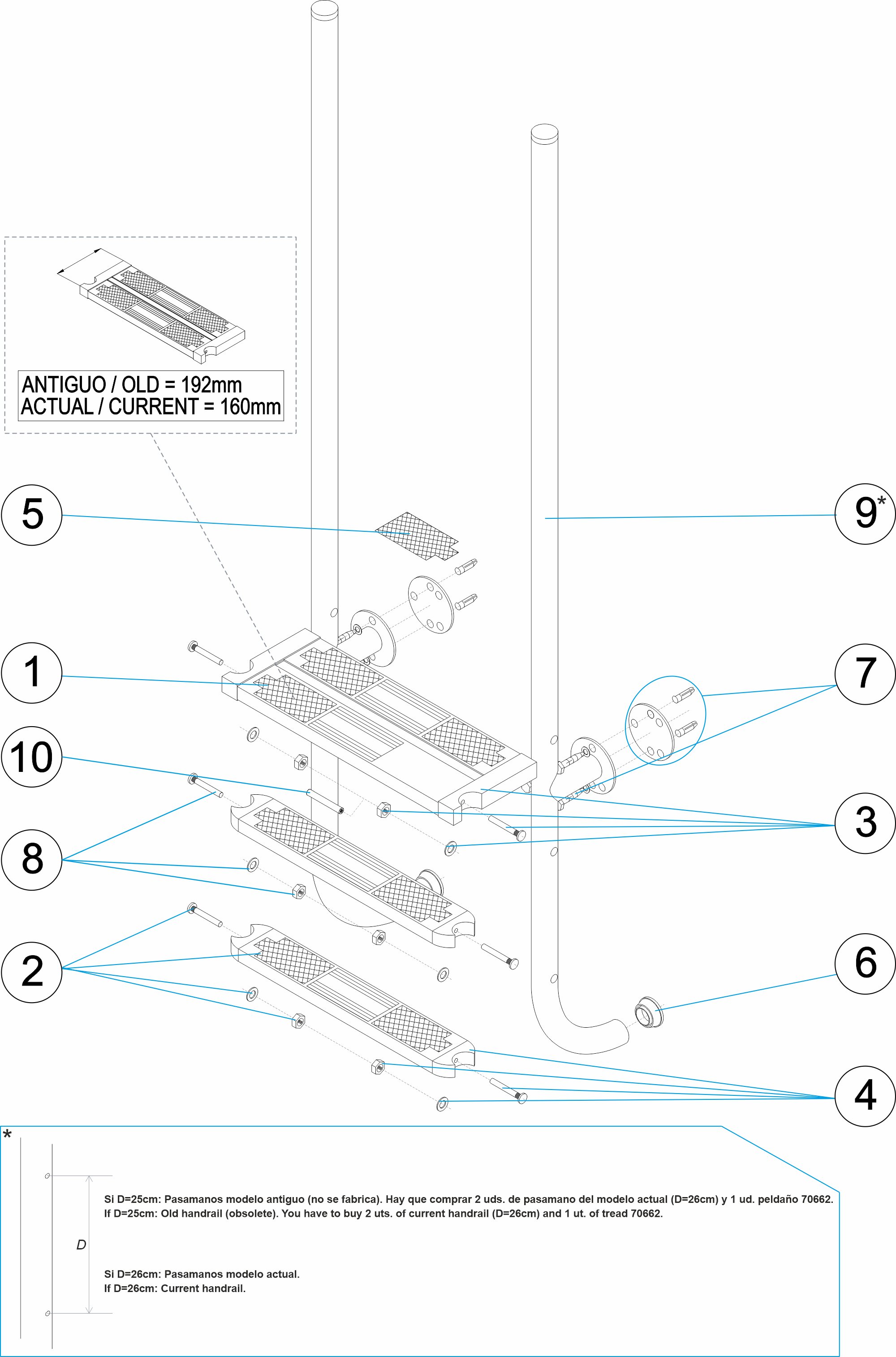 ANTIGUO / OLD = 192mm
ACTUAL / CURRENT = 160mm

5

9*

1

7

10

3

8

2

6

4

*

D

Si D=25cm: Pasamanos modelo antiguo (no se fabrica). Hay que comprar 2 uds. de pasamano del modelo actual (D=26cm) y 1 ud. peldaño 70662.
If D=25cm: Old handrail (obsolete). You have to buy 2 uts. of current handrail (D=26cm) and 1 ut. of tread 70662.

Si D=26cm: Pasamanos modelo actual.
If D=26cm: Current handrail.