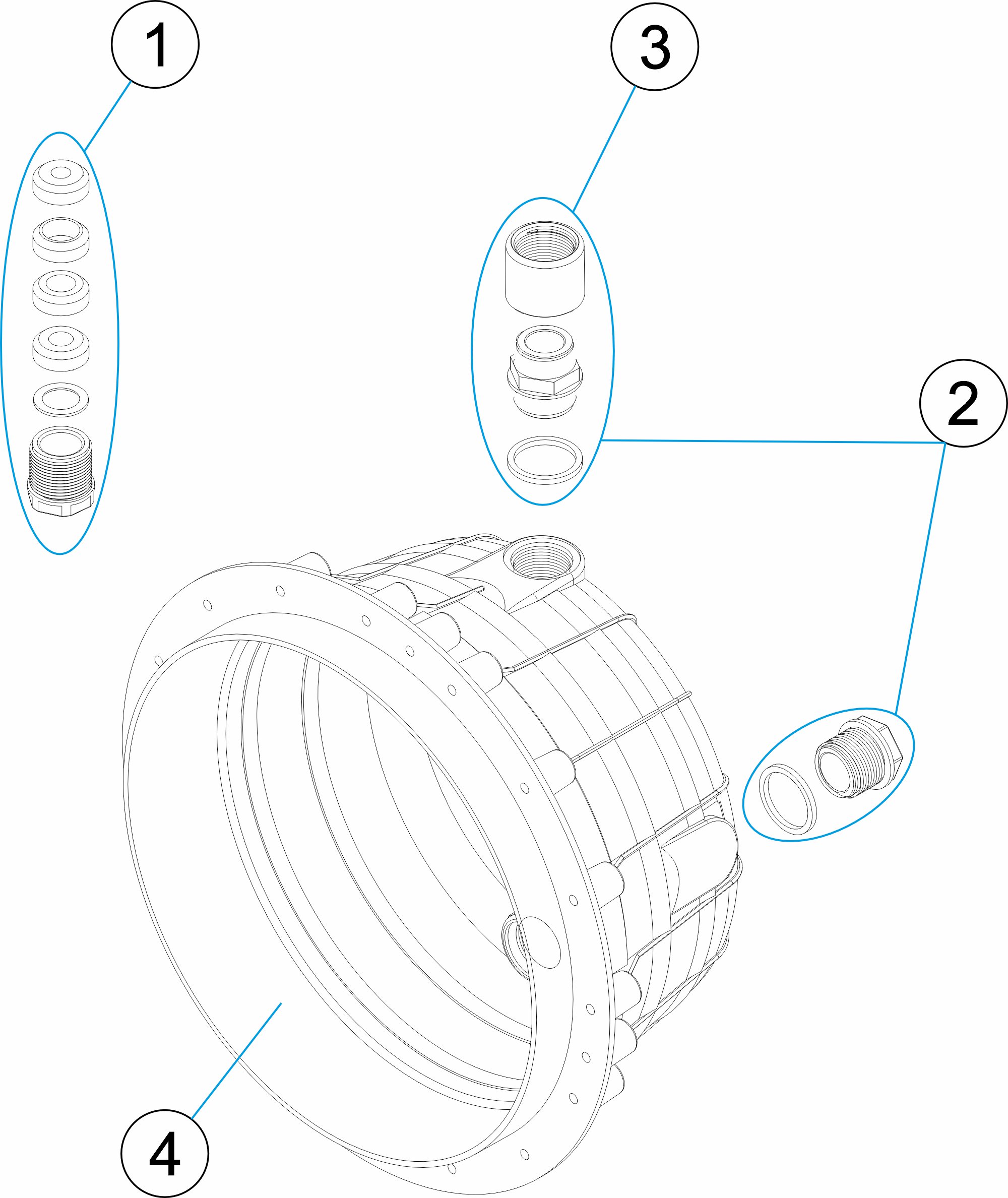 1
3
2
4