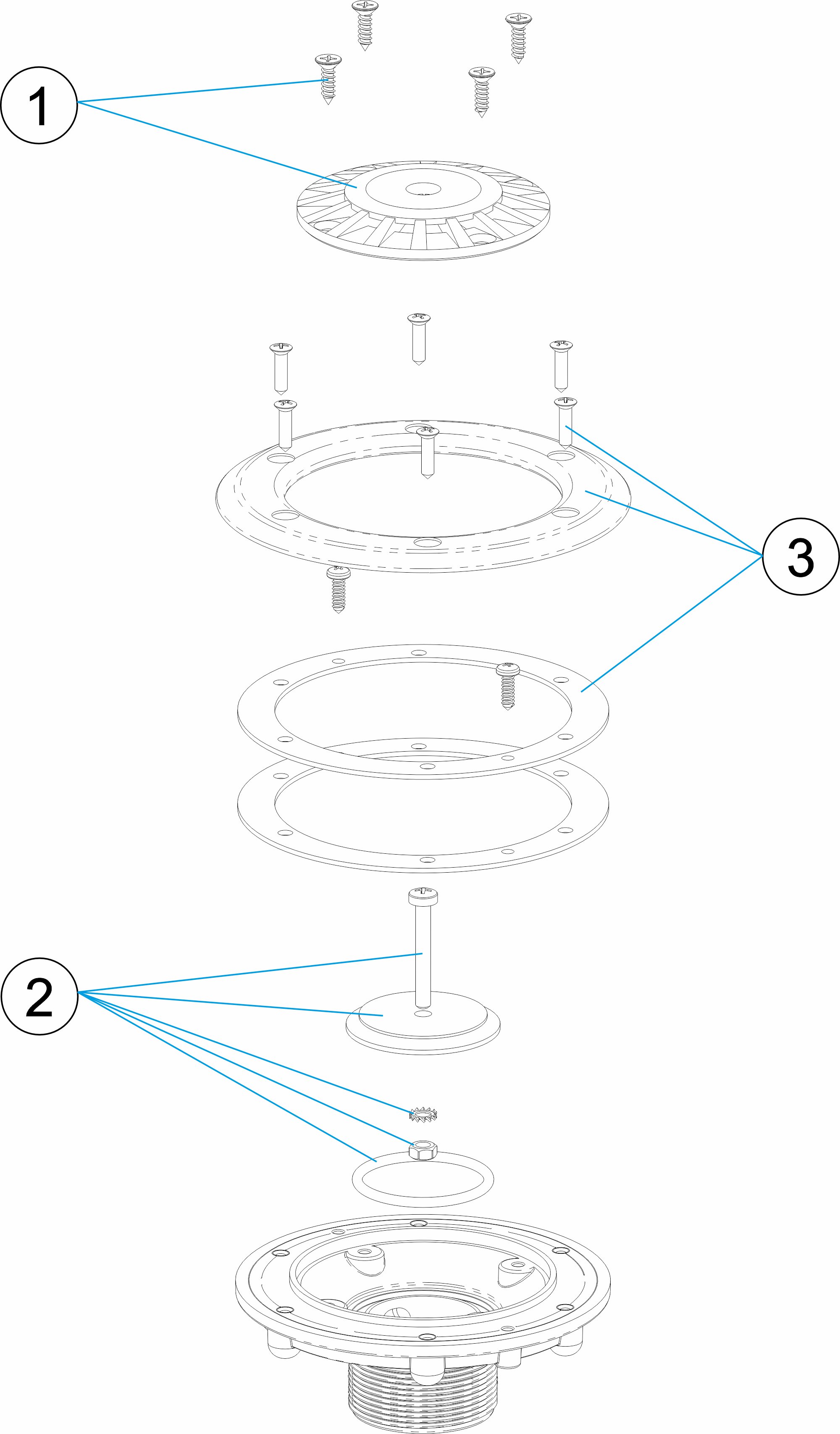 1

3

2