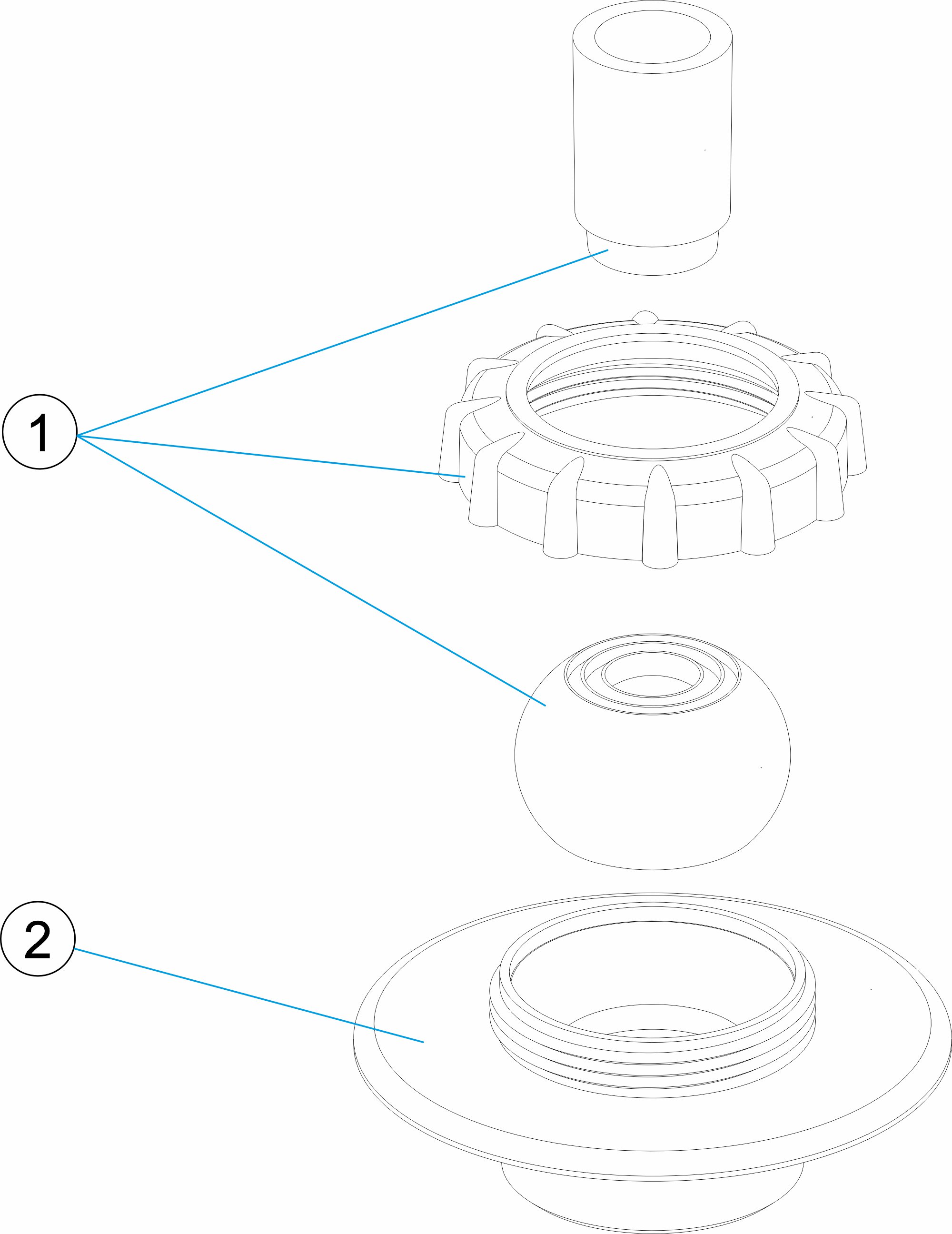 1

2